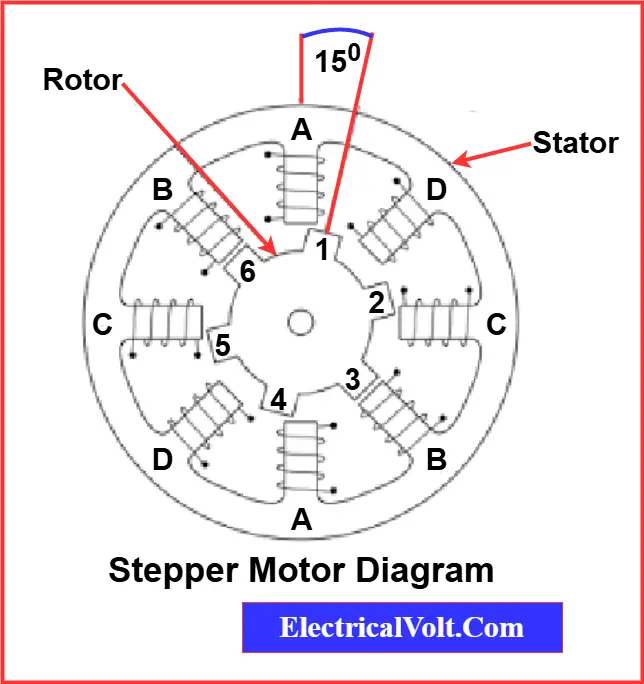 $15^0$

Rotor

Stator

A

B

D

1

6

2

C

C

5

3

4

D

B

A

Stepper Motor Diagram

ElectricalVolt.Com