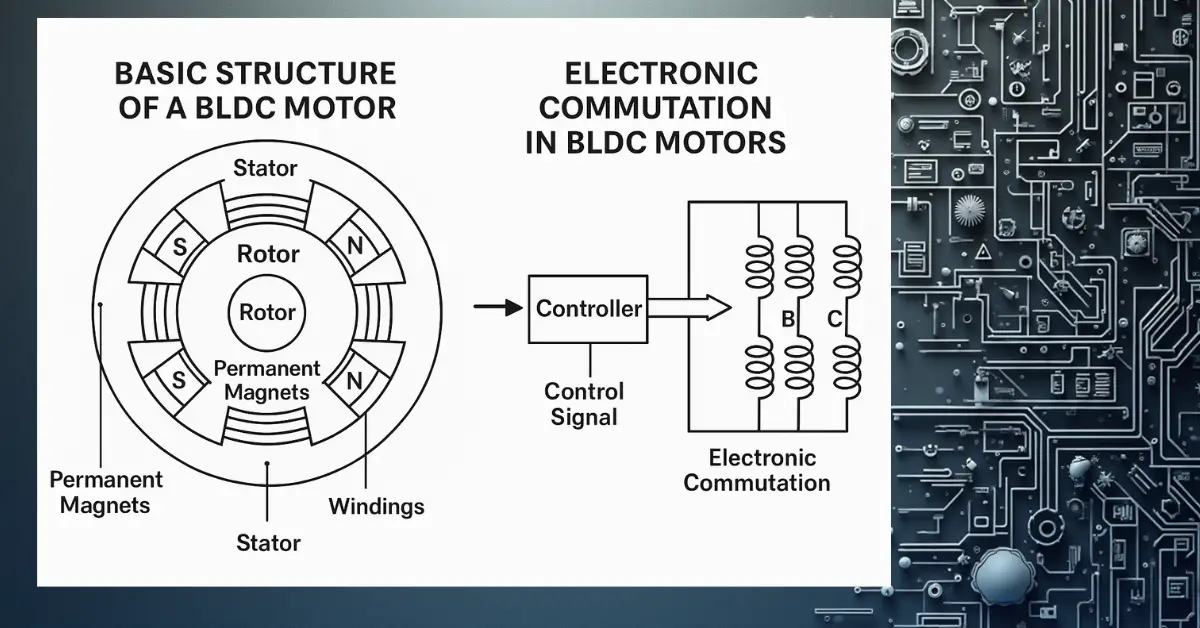 BASIC STRUCTURE OF A BLDC MOTOR

Stator

S

Rotor

N

Rotor

S

Permanent Magnets

N

Permanent Magnets

Windings

Stator

ELECTRONIC COMMUTATION IN BLDC MOTORS

Controller

Control Signal

B

C

Electronic Commutation