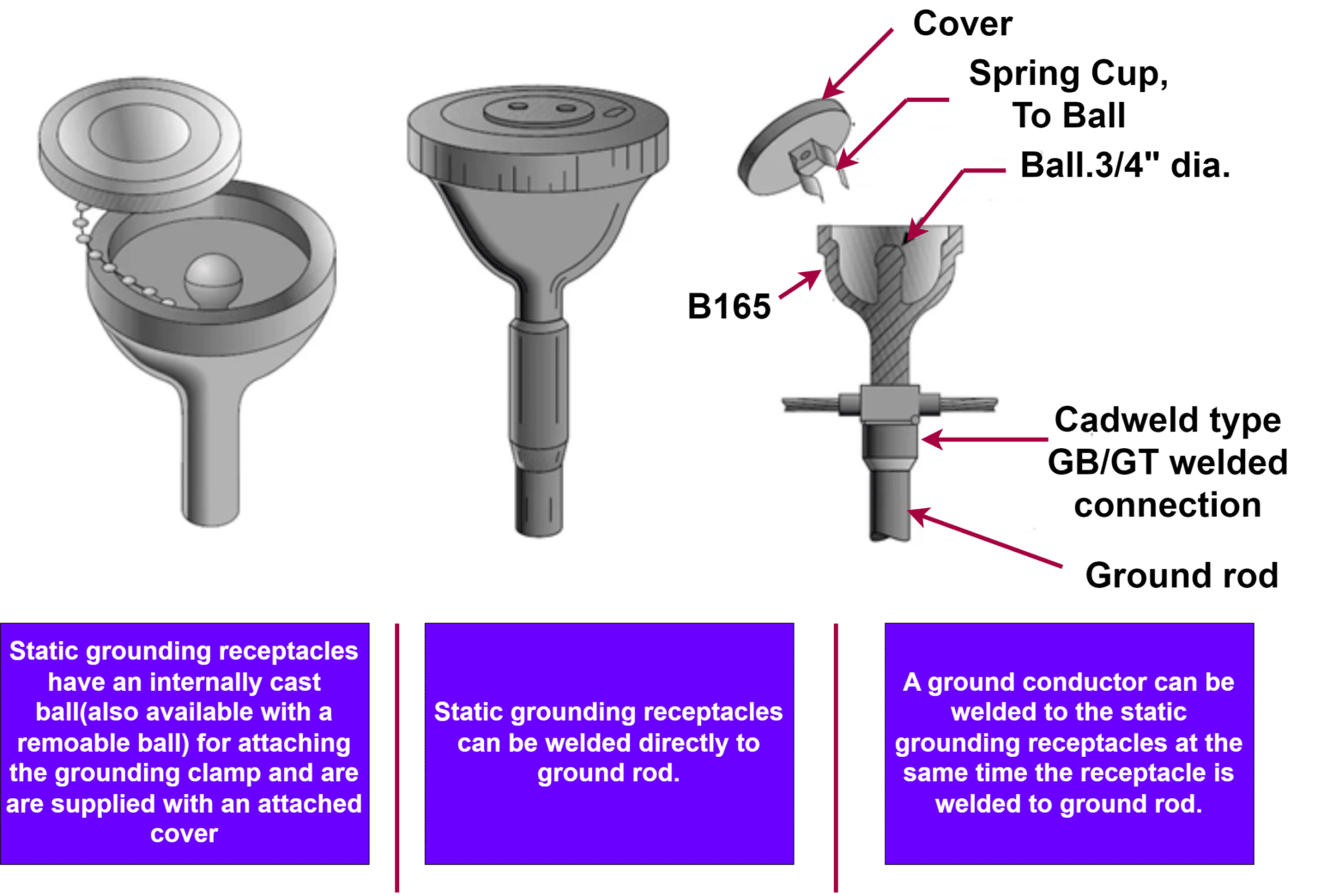 Cover

Spring Cup, To Ball

Ball.3/4" dia.

B165

Cadweld type GB/GT welded connection

Ground rod

Static grounding receptacles have an internally cast ball(also available with a remoable ball) for attaching the grounding clamp and are are supplied with an attached cover

Static grounding receptacles can be welded directly to ground rod.

A ground conductor can be welded to the static grounding receptacles at the same time the receptacle is welded to ground rod.