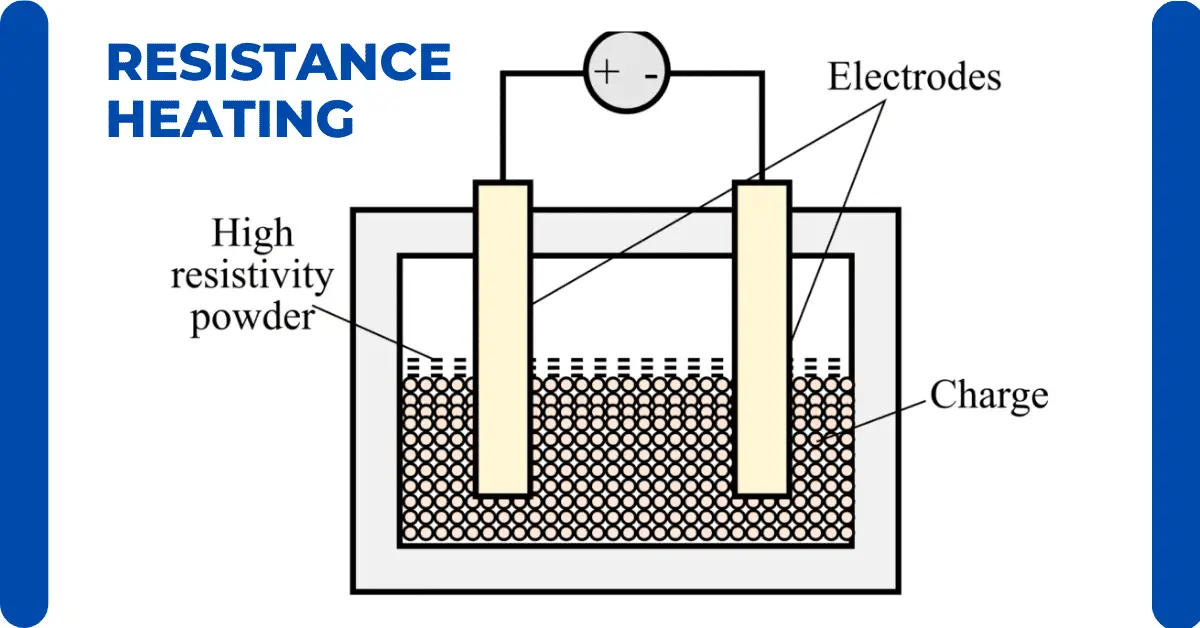 RESISTANCE HEATING

+ -

Electrodes

High resistivity powder

Charge